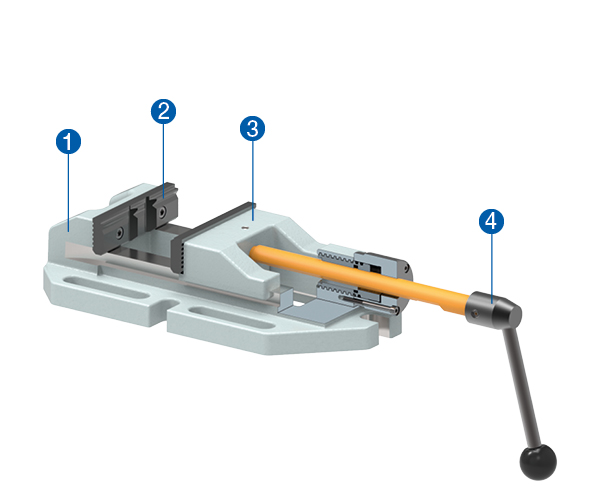 1
2
3
4