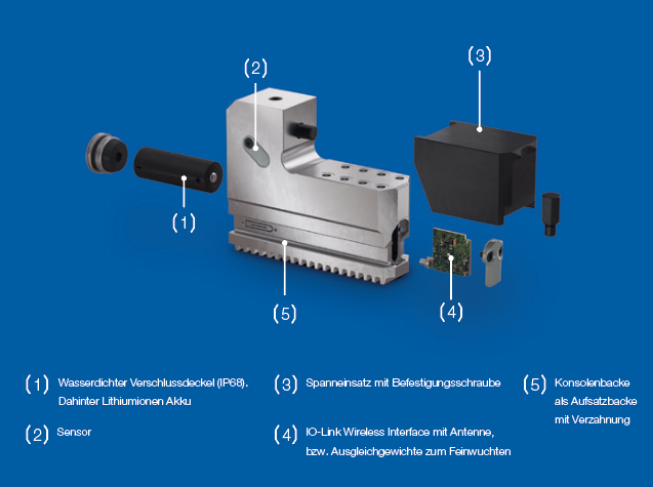 (2)

(3)

(1)

(5)

(4)

(1) Wasserdichter Verschlussdeckel (IP68). Dahinter Lithiumionen Akku

(2) Sensor

(3) Spanneinsatz mit Befestigungsschraube

(4) IO-Link Wireless Interface mit Antenne, bzw. Ausgleichgewichte zum Feinwuchten

(5) Konsolenbacke als Aufsatzbacke mit Verzahnung