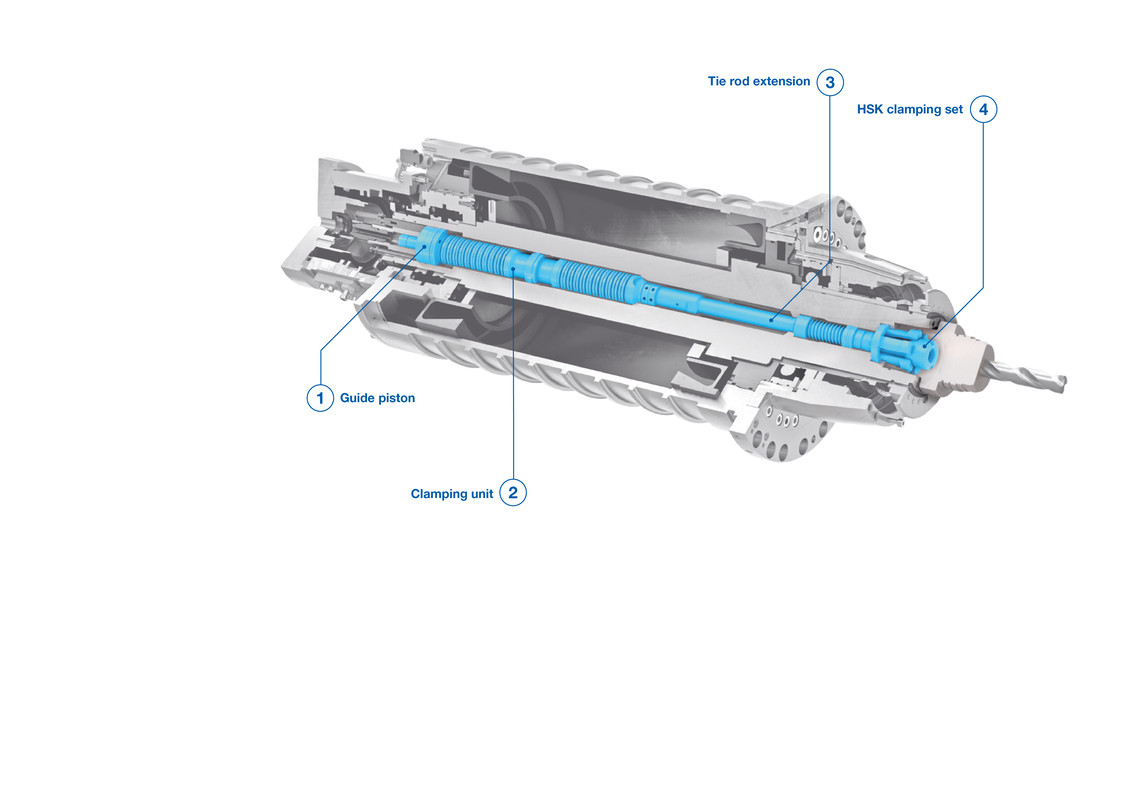 Tie rod extension 3

HSK clamping set 4

1 Guide piston

Clamping unit 2