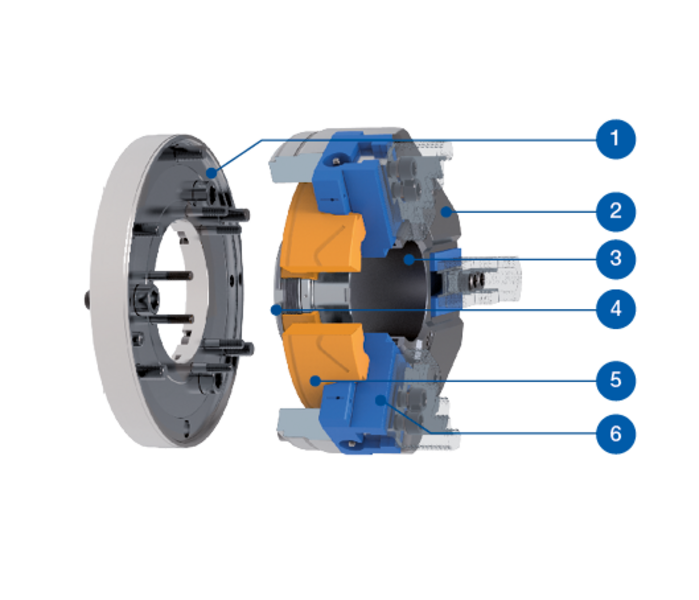 1
2
3
4
5
6