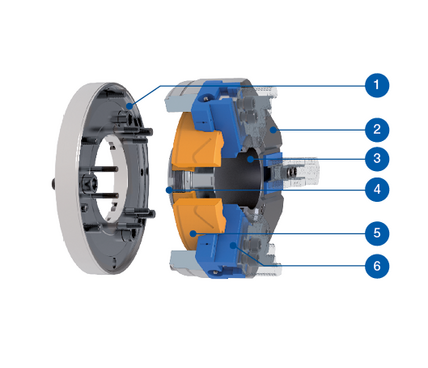 1
2
3
4
5
6